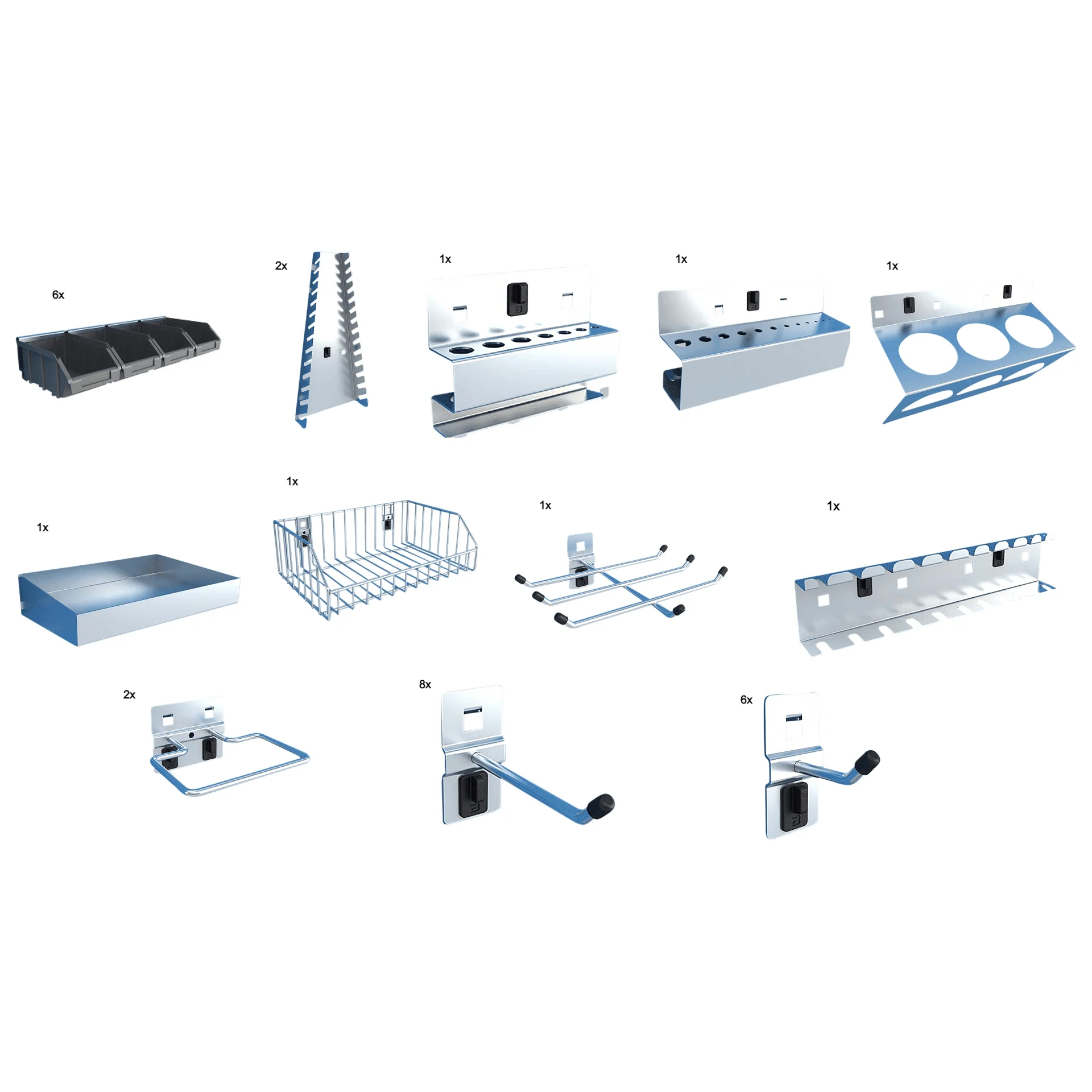 6x

2x

1x

1x

1x

1x

1x

1x

1x

2x

8x

6x