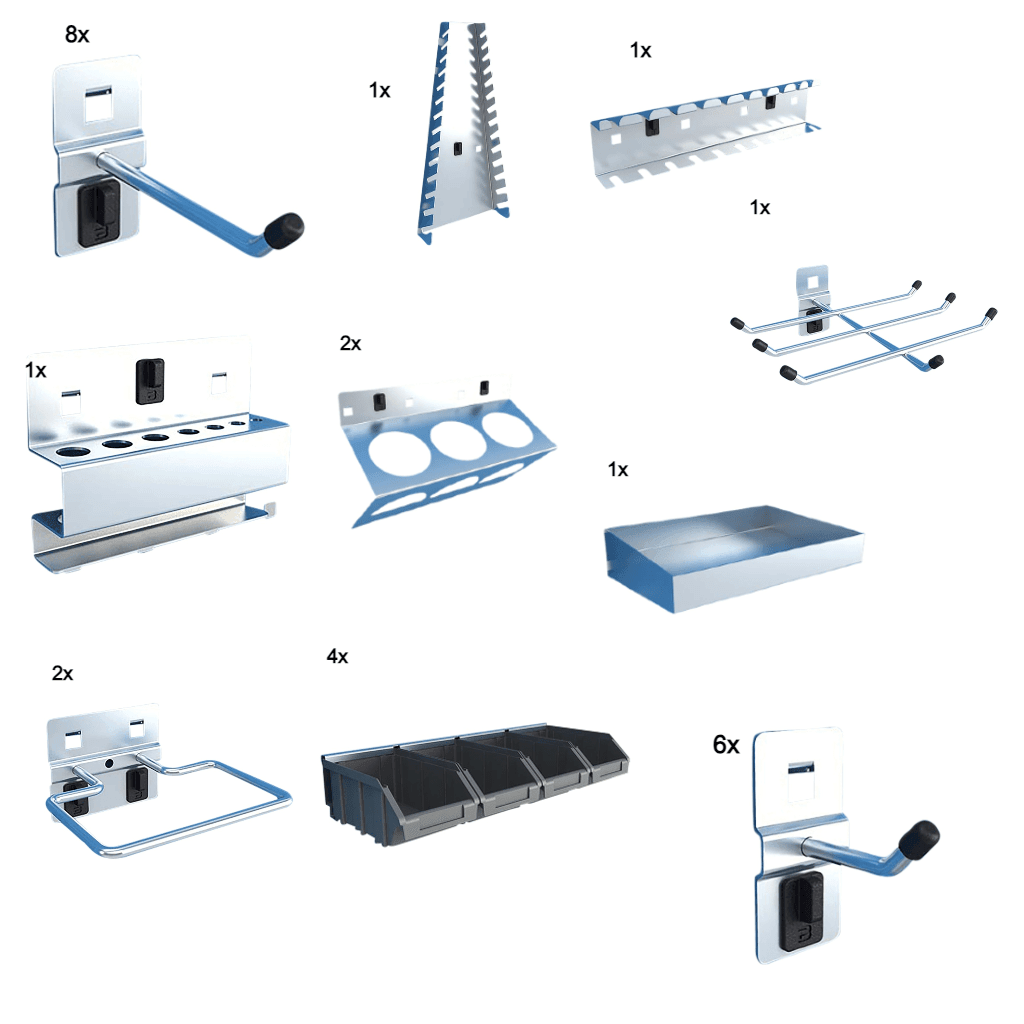 8x

1x

1x

1x

1x

2x

1x

2x

4x

6x